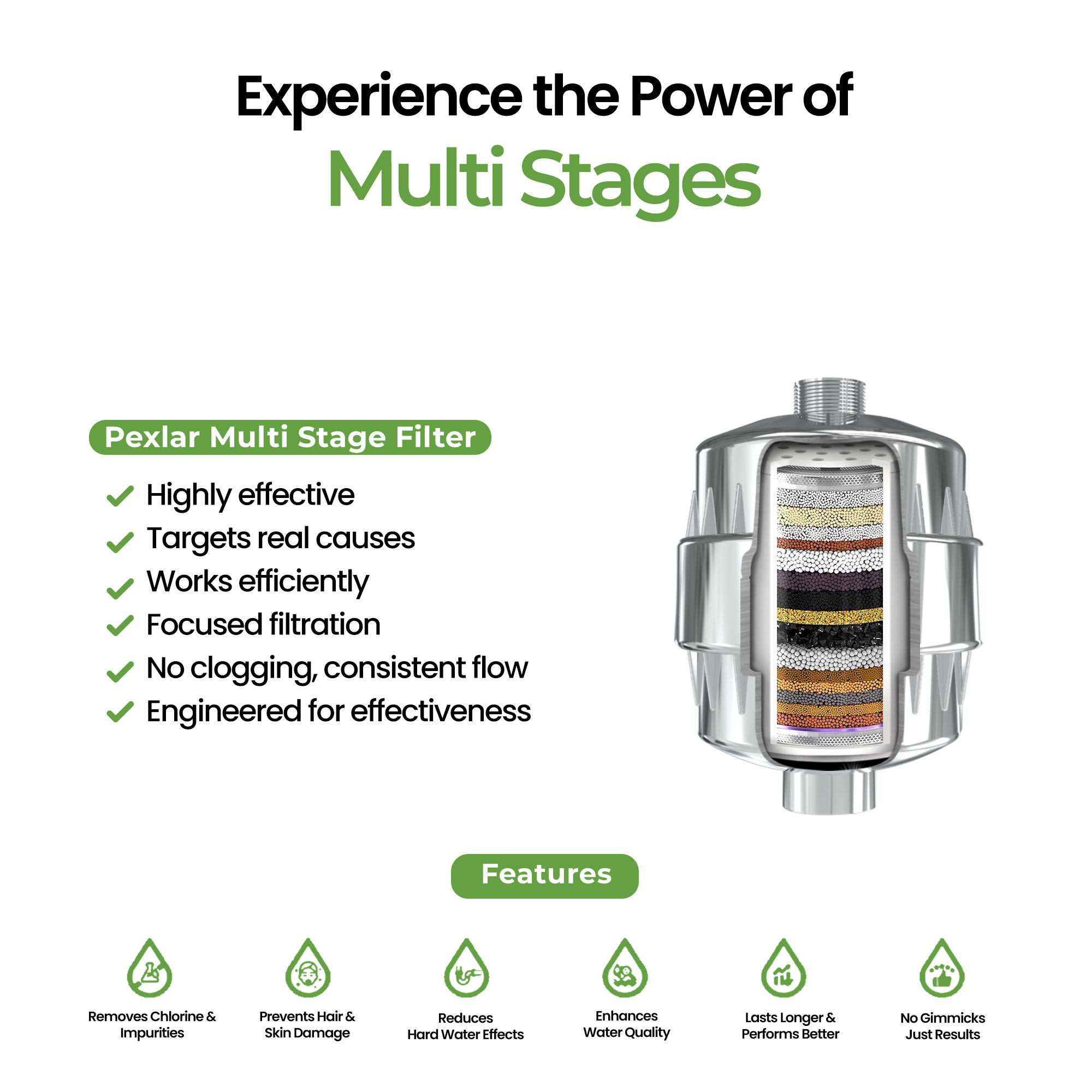 Experience the Power of
Multi Stages

Pexlar Multi Stage Filter

Highly effective
Targets real causes
Works efficiently
Focused filtration
No clogging, consistent flow
Engineered for effectiveness

Features

Removes Chlorine & Impurities

Prevents Hair & Skin Damage

Reduces Hard Water Effects

Enhances Water Quality

Lasts Longer & Performs Better

No Gimmicks Just Results