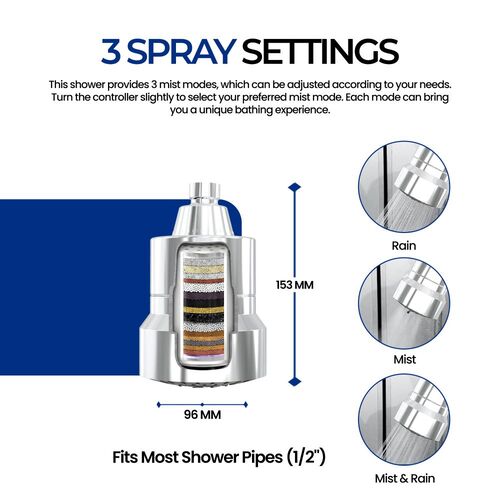 3 SPRAY SETTINGS

This shower provides 3 mist modes, which can be adjusted according to your needs. Turn the controller slightly to select your preferred mist mode. Each mode can bring you a unique bathing experience.

153 MM

96 MM

Fits Most Shower Pipes (1/2")

Rain

Mist

Mist & Rain